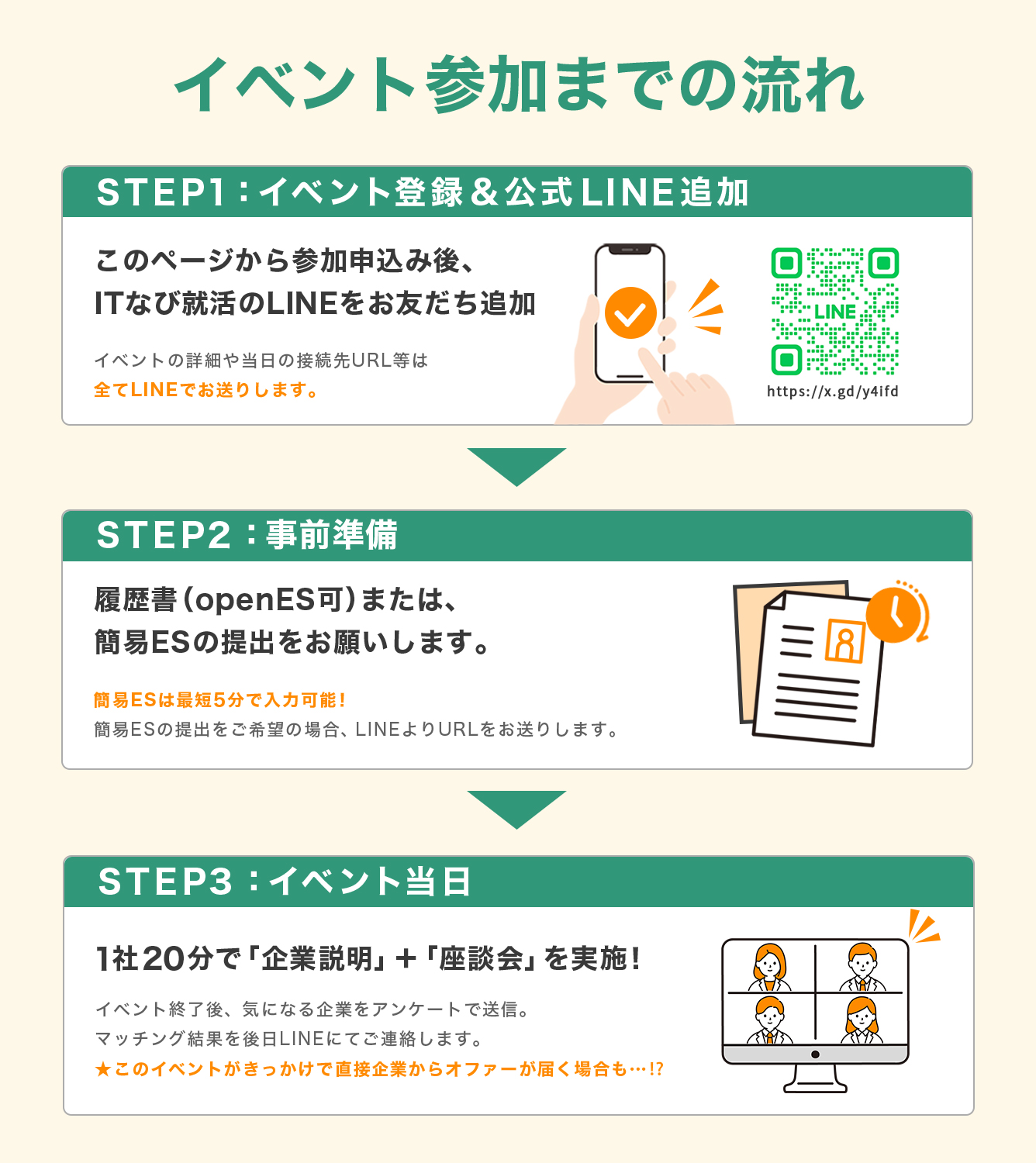 イベント参加までの流れ

STEP1：イベント登録＆公式LINE追加

このページから参加申込み後、
ITなび就活のLINEをお友だち追加

イベントの詳細や当日の接続先URL等は
全てLINEでお送りします。

LINE
https://x.gd/y4ifd

STEP2：事前準備

履歴書（openES可）または、
簡易ESの提出をお願いします。

簡易ESは最短5分で入力可能！
簡易ESの提出をご希望の場合、LINEよりURLをお送りします。

STEP3：イベント当日

1社20分で「企業説明」＋「座談会」を実施！

イベント終了後、気になる企業をアンケートで送信。
マッチング結果を後日LINEにてご連絡します。
★このイベントがきっかけで直接企業からオファーが届く場合も…!?